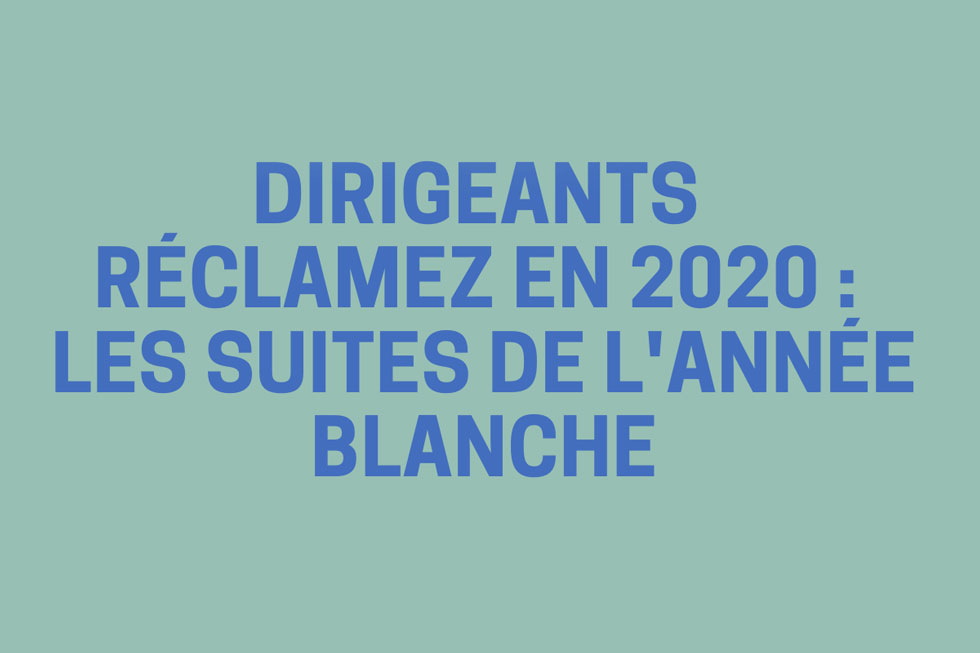 DIRIGEANTS RÉCLAMEZ EN 2020 : LES SUITES DE L'ANNÉE BLANCHE